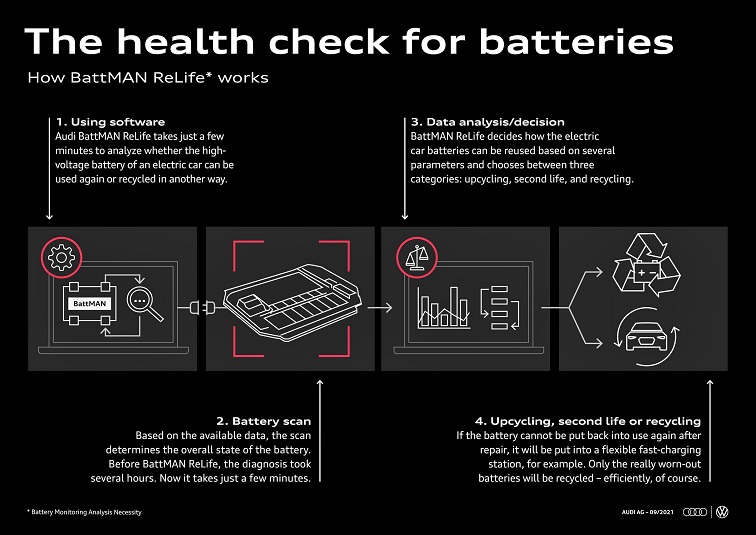 The health check for batteries

How BattMAN ReLife* works

1. Using software
Audi BattMAN ReLife takes just a few minutes to analyze whether the high-voltage battery of an electric car can be used again or recycled in another way.

3. Data analysis/decision
BattMAN ReLife decides how the electric car batteries can be reused based on several parameters and chooses between three categories: upcycling, second life, and recycling.

BattMAN

2. Battery scan
Based on the available data, the scan determines the overall state of the battery. Before BattMAN ReLife, the diagnosis took several hours. Now it takes just a few minutes.

4. Upcycling, second life or recycling
If the battery cannot be put back into use again after repair, it will be put into a flexible fast-charging station, for example. Only the really worn-out batteries will be recycled – efficiently, of course.

* Battery Monitoring Analysis Necessity

AUDI AG – 09/2021